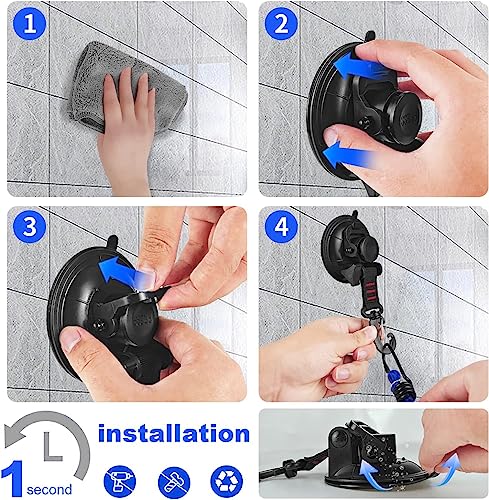 1

2

3

4

installation

1 second